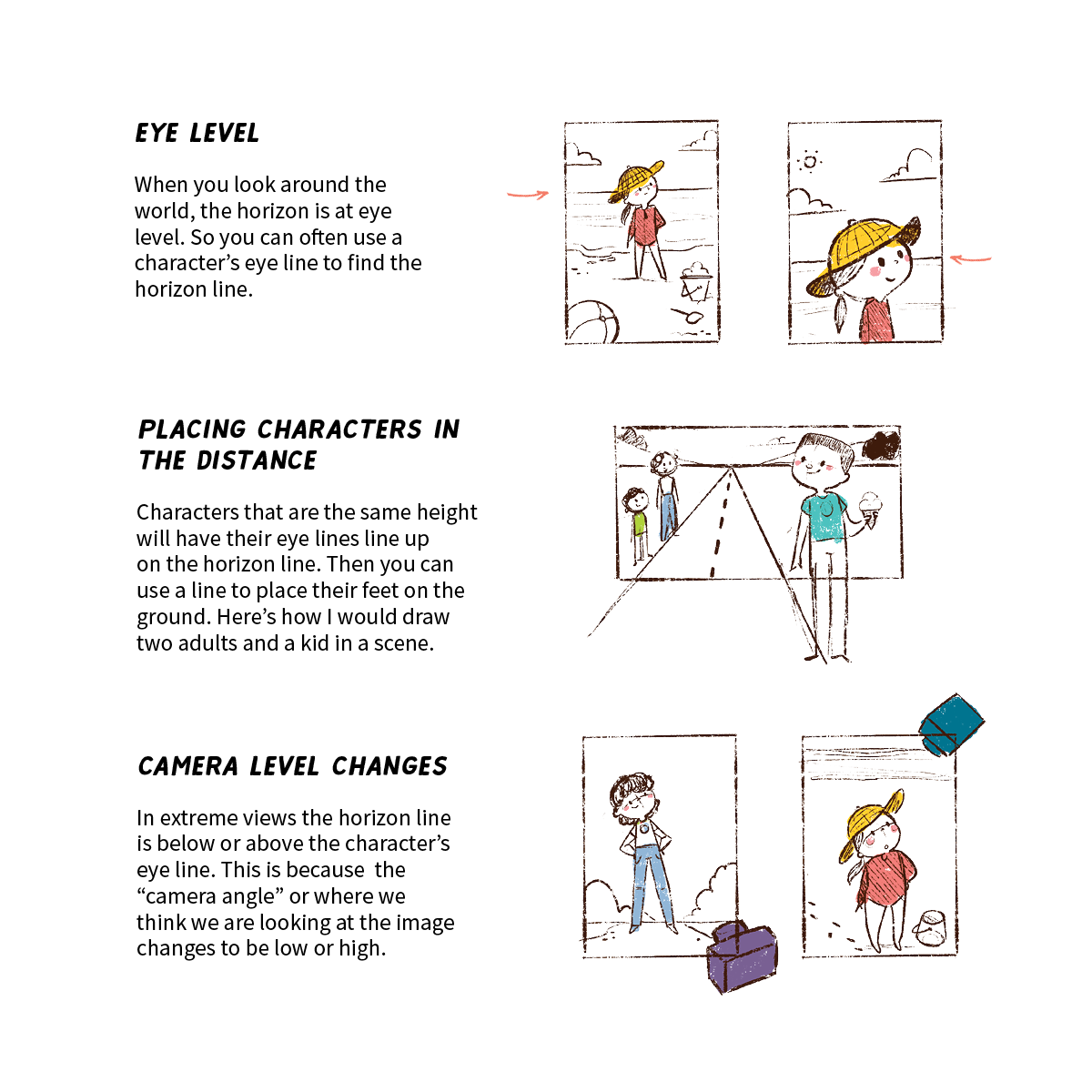 EYE LEVEL

When you look around the world, the horizon is at eye level. So you can often use a character's eye line to find the horizon line.

PLACING CHARACTERS IN THE DISTANCE

Characters that are the same height will have their eye lines line up on the horizon line. Then you can use a line to place their feet on the ground. Here's how I would draw two adults and a kid in a scene.

CAMERA LEVEL CHANGES

In extreme views the horizon line is below or above the character's eye line. This is because the "camera angle" or where we think we are looking at the image changes to be low or high.