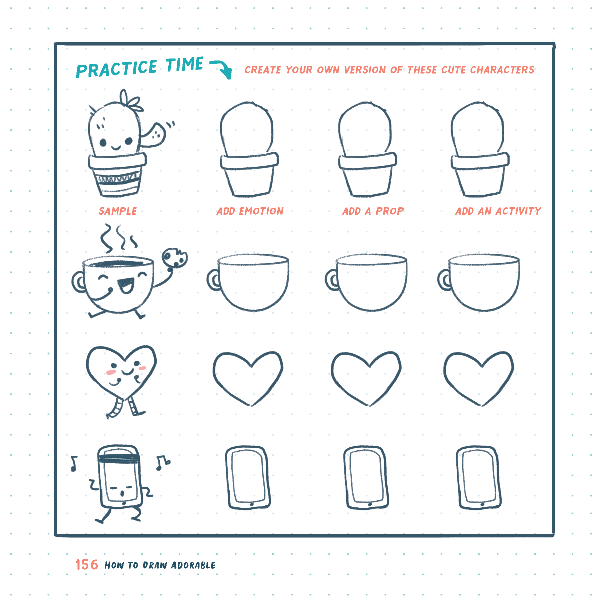 PRACTICE TIME

CREATE YOUR OWN VERSION OF THESE CUTE CHARACTERS

SAMPLE

ADD EMOTION

ADD A PROP

ADD AN ACTIVITY

156 HOW TO DRAW ADORABLE