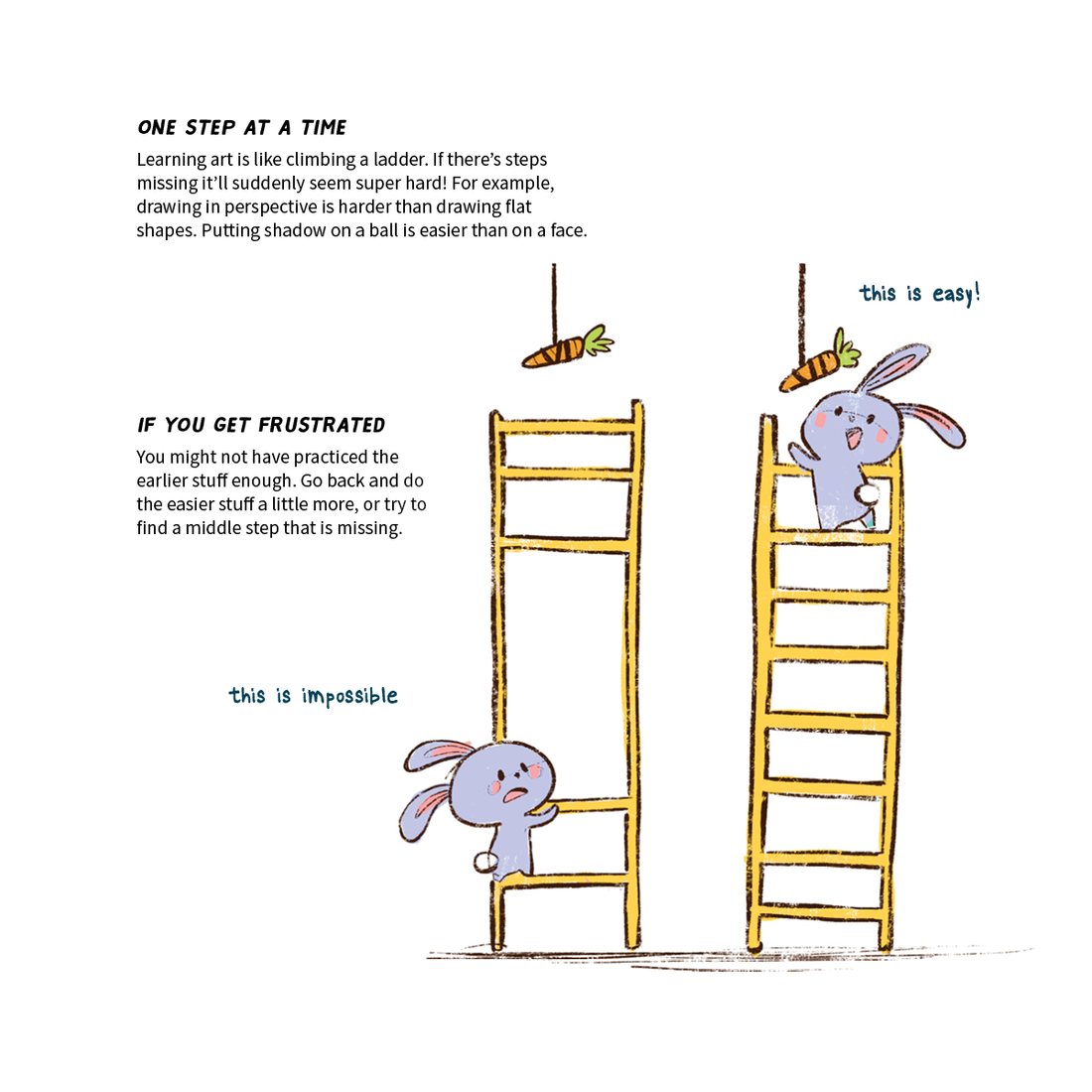 ONE STEP AT A TIME

Learning art is like climbing a ladder. If there's steps missing it'll suddenly seem super hard! For example, drawing in perspective is harder than drawing flat shapes. Putting shadow on a ball is easier than on a face.

this is easy!

IF YOU GET FRUSTRATED

You might not have practiced the earlier stuff enough. Go back and do the easier stuff a little more, or try to find a middle step that is missing.

this is impossible