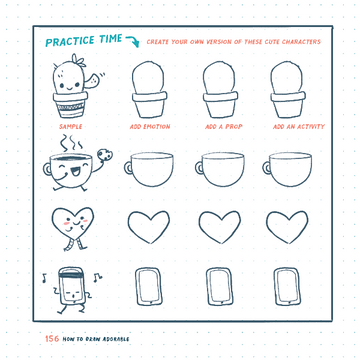 PRACTICE TIME

CREATE YOUR OWN VERSION OF THESE CUTE CHARACTERS

SAMPLE

ADD EMOTION

ADD A PROP

ADD AN ACTIVITY

156 HOW TO DRAW ADORABLE