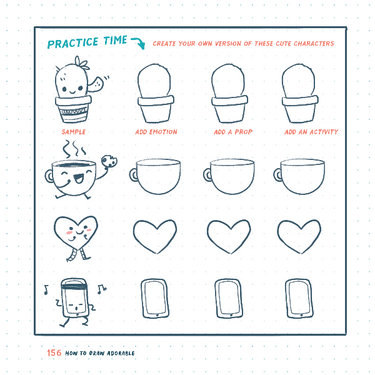 PRACTICE TIME

CREATE YOUR OWN VERSION OF THESE CUTE CHARACTERS

SAMPLE

ADD EMOTION

ADD A PROP

ADD AN ACTIVITY

156 HOW TO DRAW ADORABLE